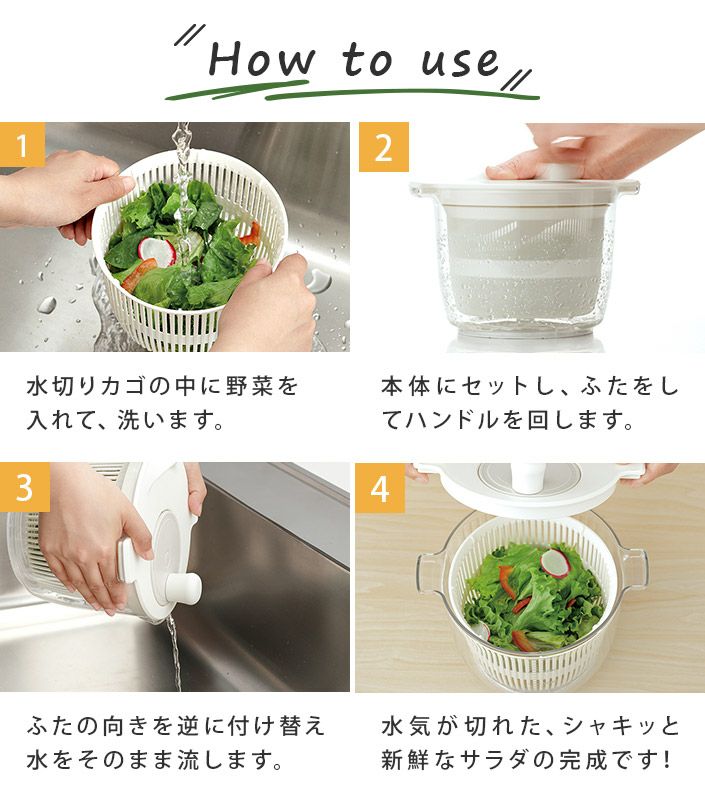 How to use

1

水切りカゴの中に野菜を入れて、洗います。

2

本体にセットし、ふたをしてハンドルを回します。

3

ふたの向きを逆に付け替え水をそのまま流します。

4

水気が切れた、シャキッと新鮮なサラダの完成です!