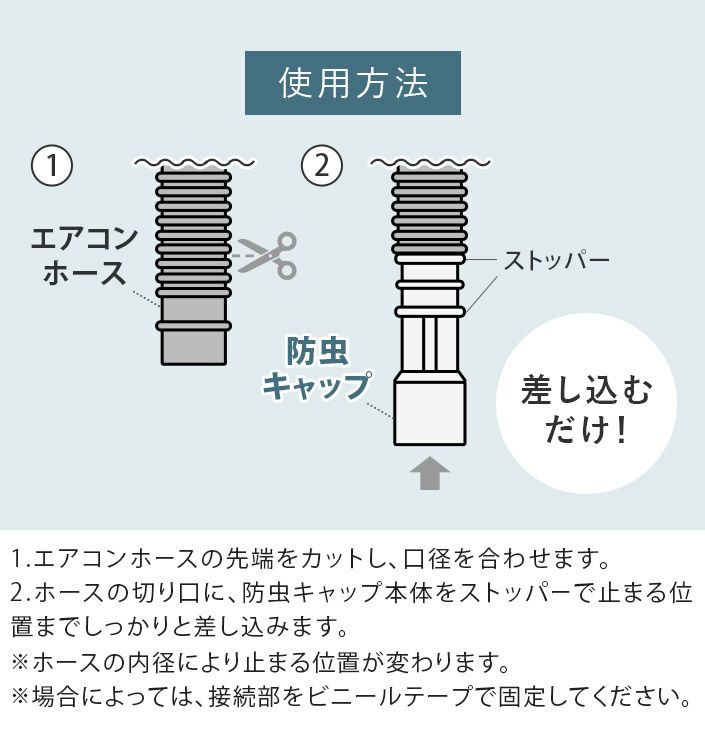 使用方法

①

エアコンホース

②

ストッパー

防虫キャップ

差し込むだけ！

1.エアコンホースの先端をカットし、口径を合わせます。
2.ホースの切り口に、防虫キャップ本体をストッパーで止まる位置までしっかりと差し込みます。
※ホースの内径により止まる位置が変わります。
※場合によっては、接続部をビニールテープで固定してください。