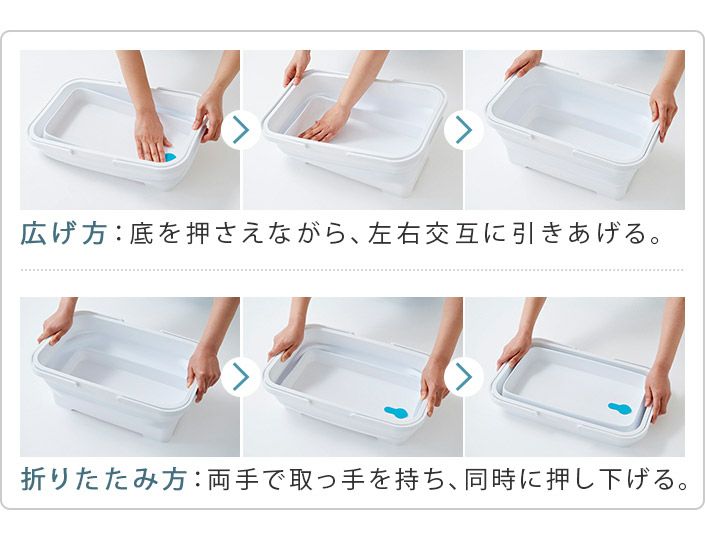 広げ方：底を押さえながら、左右交互に引きあげる。

折りたたみ方：両手で取っ手を持ち、同時に押し下げる。