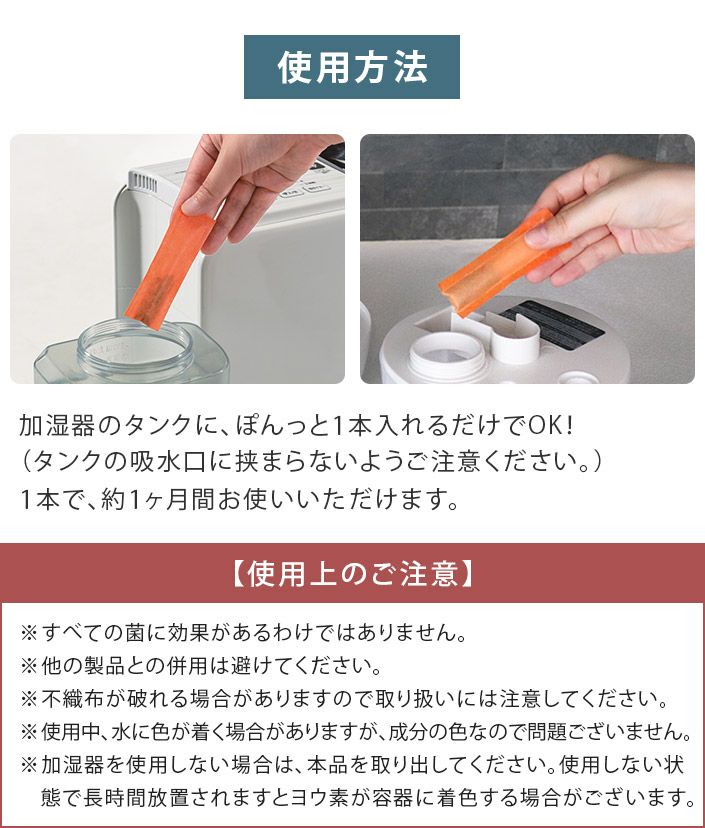 使用方法

加湿器のタンクに、ぽんっと1本入れるだけでOK!
（タンクの吸水口に挟まらないようご注意ください。）
1本で、約1ヶ月間お使いいただけます。

【使用上のご注意】

※すべての菌に効果があるわけではありません。
※他の製品との併用は避けてください。
※不織布が破れる場合がありますので取り扱いには注意してください。
※使用中、水に色が着く場合がありますが、成分の色なので問題ございません。
※加湿器を使用しない場合は、本品を取り出してください。使用しない状態で長時間放置されますとヨウ素が容器に着色する場合がございます。