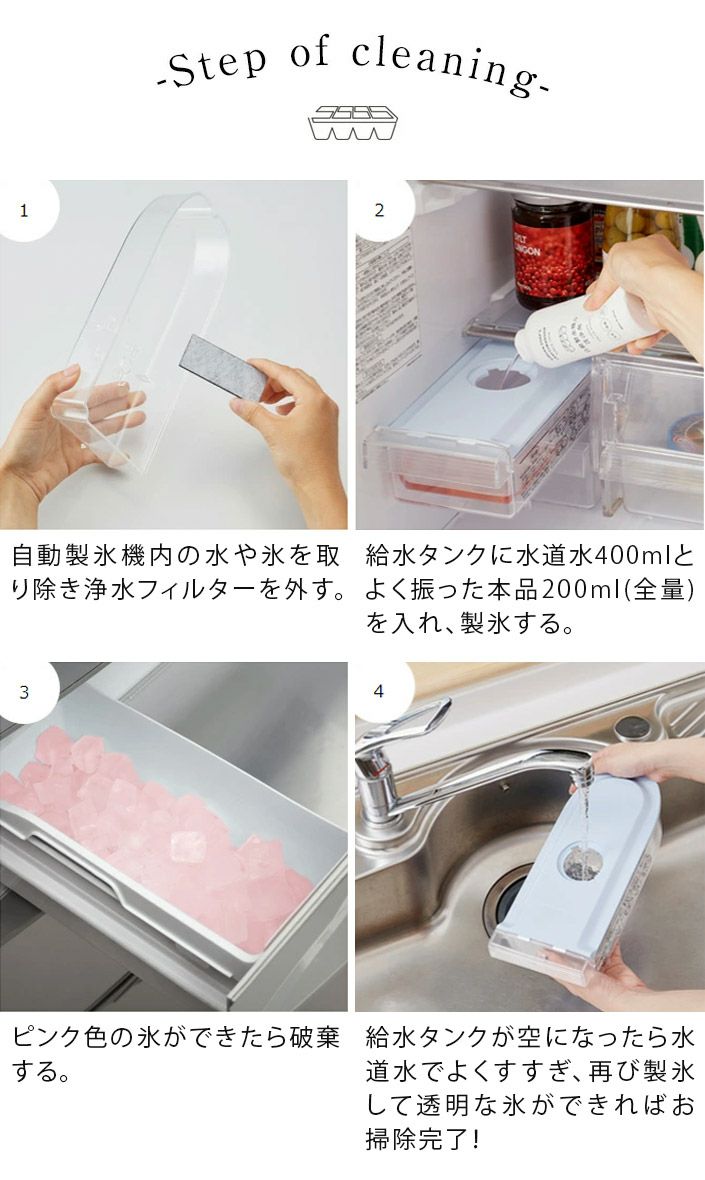 -Step of cleaning-

1

自動製氷機内の水や氷を取り除き浄水フィルターを外す。

2

給水タンクに水道水400mlとよく振った本品200ml(全量)を入れ、製氷する。

3

ピンク色の氷ができたら破棄する。

4

給水タンクが空になったら水道水でよくすすぎ、再び製氷して透明な氷ができればお掃除完了!